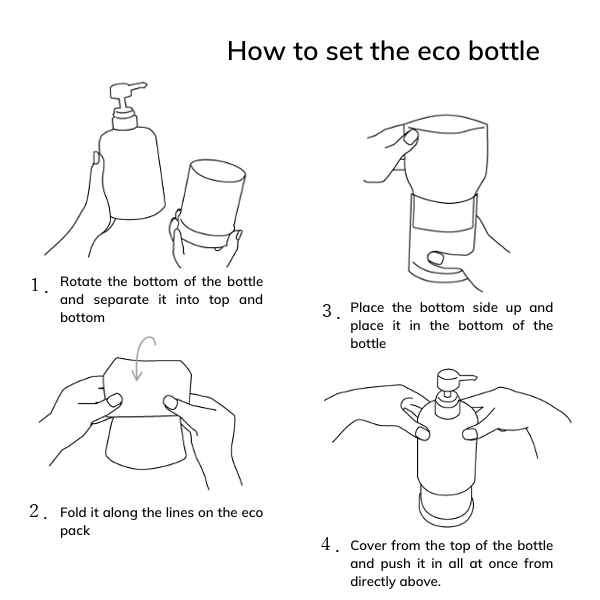 How to set the eco bottle

1. Rotate the bottom of the bottle and separate it into top and bottom

2. Fold it along the lines on the eco pack

3. Place the bottom side up and place it in the bottom of the bottle

4. Cover from the top of the bottle and push it in all at once from directly above.