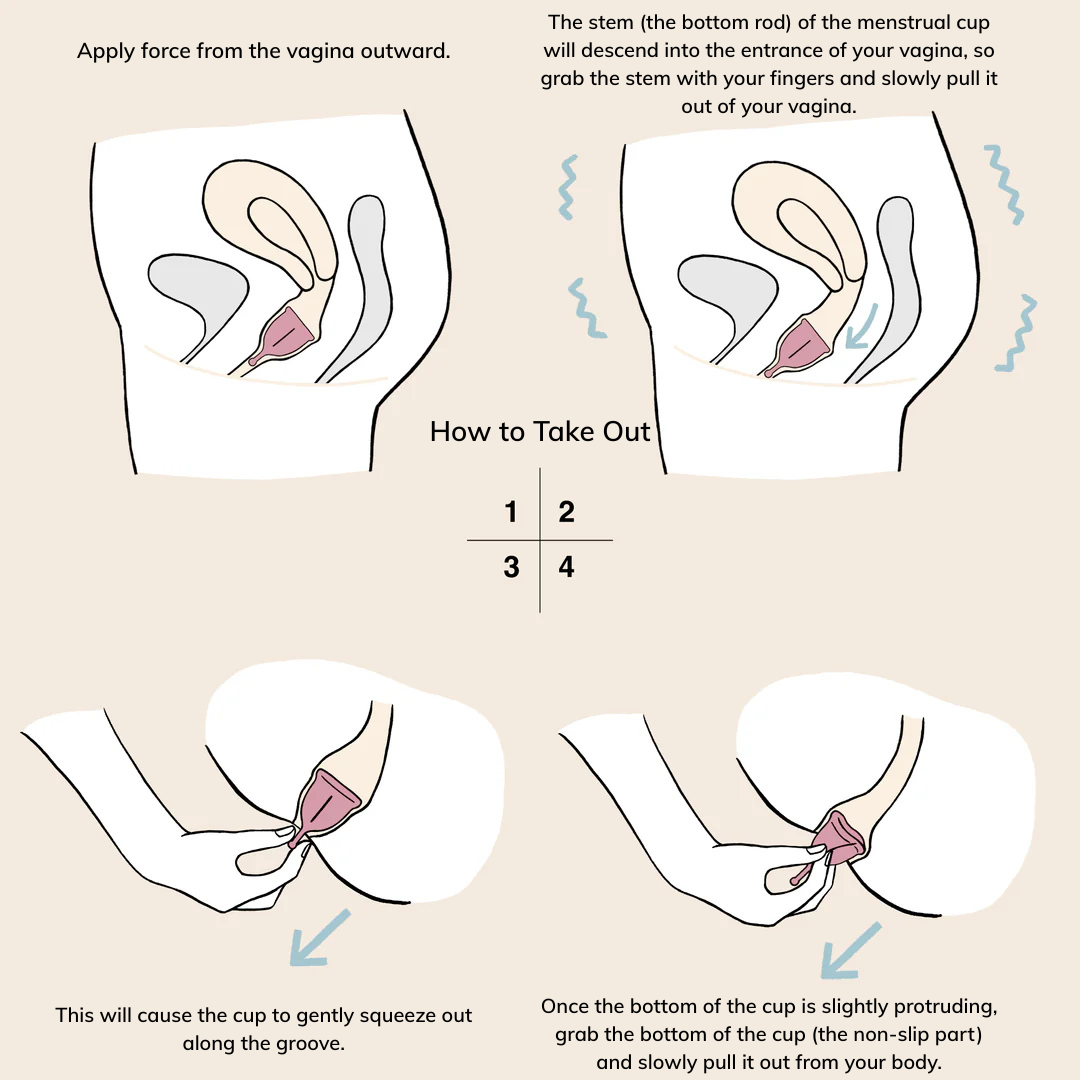 Apply force from the vagina outward.

The stem (the bottom rod) of the menstrual cup will descend into the entrance of your vagina, so grab the stem with your fingers and slowly pull it out of your vagina.

How to Take Out

| 1 | 2 |
|---|---|
| 3 | 4 |

This will cause the cup to gently squeeze out along the groove.

Once the bottom of the cup is slightly protruding, grab the bottom of the cup (the non-slip part) and slowly pull it out from your body.